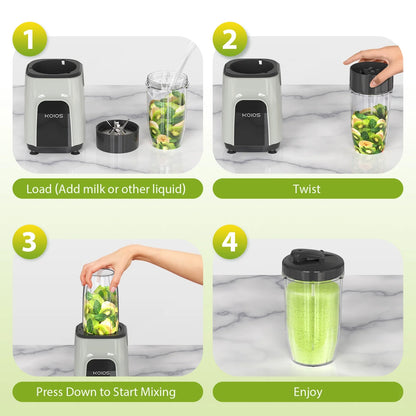 1

KOIOS

Load (Add milk or other liquid)

2

KOIOS

Twist

3

KOIOS

Press Down to Start Mixing

4

Enjoy